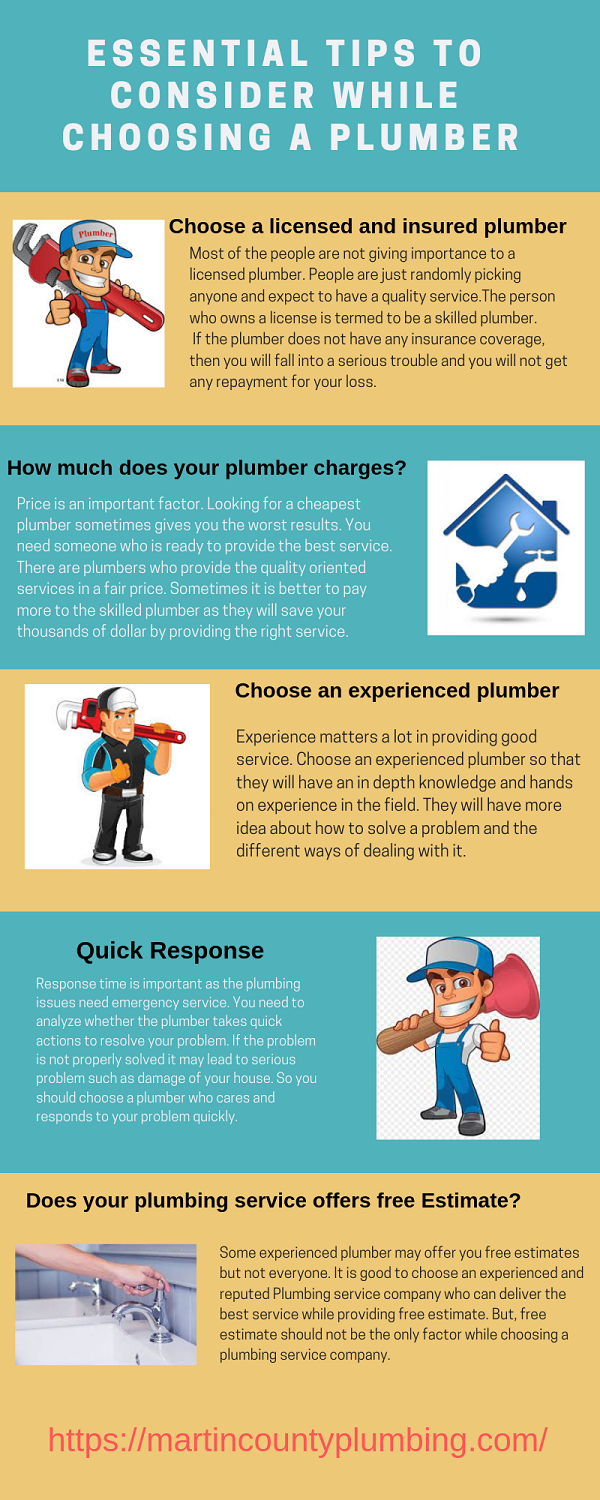 ESSENTIAL TIPS TO CONSIDER WHILE CHOOSING A PLUMBER

Plumber

Choose a licensed and insured plumber

Most of the people are not giving importance to a licensed plumber. People are just randomly picking anyone and expect to have a quality service.The person who owns a license is termed to be a skilled plumber. If the plumber does not have any insurance coverage, then you will fall into a serious trouble and you will not get any repayment for your loss.

How much does your plumber charges?

Price is an important factor. Looking for a cheapest plumber sometimes gives you the worst results. You need someone who is ready to provide the best service. There are plumbers who provide the quality oriented services in a fair price. Sometimes it is better to pay more to the skilled plumber as they will save your thousands of dollar by providing the right service.

Choose an experienced plumber

Experience matters a lot in providing good service. Choose an experienced plumber so that they will have an in depth knowledge and hands on experience in the field. They will have more idea about how to solve a problem and the different ways of dealing with it.

Quick Response

Response time is important as the plumbing issues need emergency service. You need to analyze whether the plumber takes quick actions to resolve your problem. If the problem is not properly solved it may lead to serious problem such as damage of your house. So you should choose a plumber who cares and responds to your problem quickly.

Does your plumbing service offers free Estimate?

Some experienced plumber may offer you free estimates but not everyone. It is good to choose an experienced and reputed Plumbing service company who can deliver the best service while providing free estimate. But, free estimate should not be the only factor while choosing a plumbing service company.

https://martincountyplumbing.com/